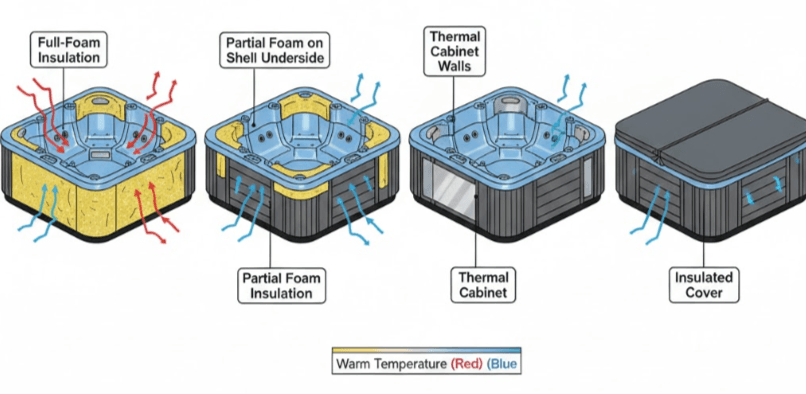 Full-Foam Insulation

Partial Foam on Shell Underside

Thermal Cabinet Walls

Partial Foam Insulation

Thermal Cabinet

Insulated Cover

Warm Temperature (Red) (Blue