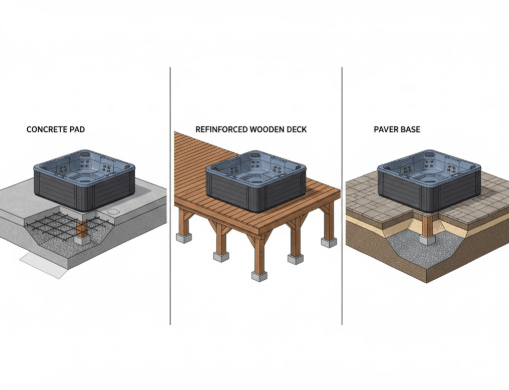 CONCRETE PAD

REFINFORCED WOODEN DECK

PAVER BASE