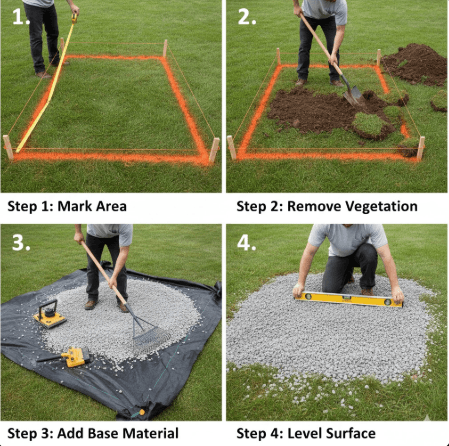 1.

Step 1: Mark Area

2.

Step 2: Remove Vegetation

3.

Step 3: Add Base Material

4.

Step 4: Level Surface