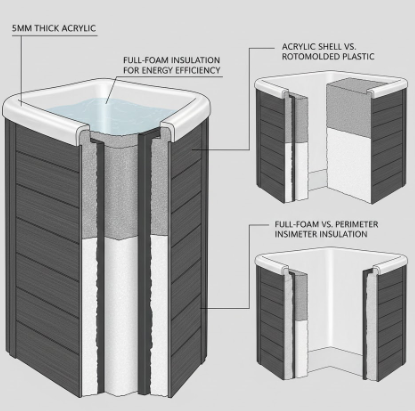 5MM THICK ACRYLIC

FULL-FOAM INSULATION FOR ENERGY EFFICIENCY

ACRYLIC SHELL VS. ROTOMOLDED PLASTIC

FULL-FOAM VS. PERIMETER INSIMETER INSULATION