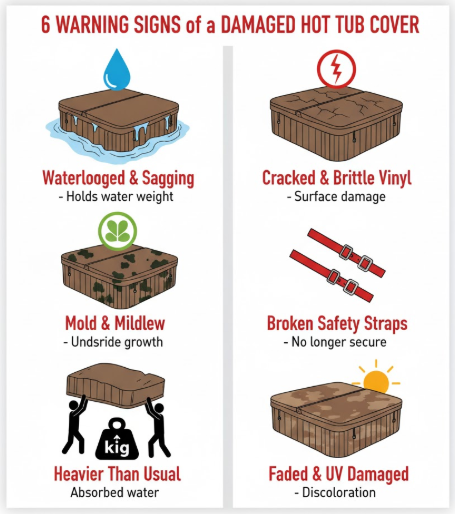 6 WARNING SIGNS of a DAMAGED HOT TUB COVER

Waterlooged & Sagging
- Holds water weight

Mold & Mildlew
- Undsride growth

kig

Heavier Than Usual
Absorbed water

Cracked & Brittle Vinyl
- Surface damage

Broken Safety Straps
- No longer secure

Faded & UV Damaged
- Discoloration