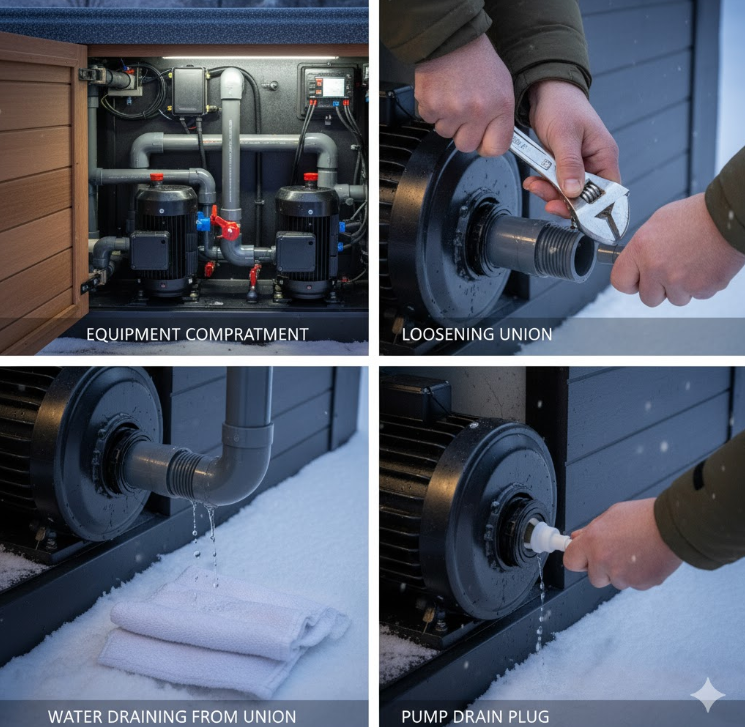 EQUIPMENT COMPRATMENT

LOOSENING UNION

WATER DRAINING FROM UNION

PUMP DRAIN PLUG