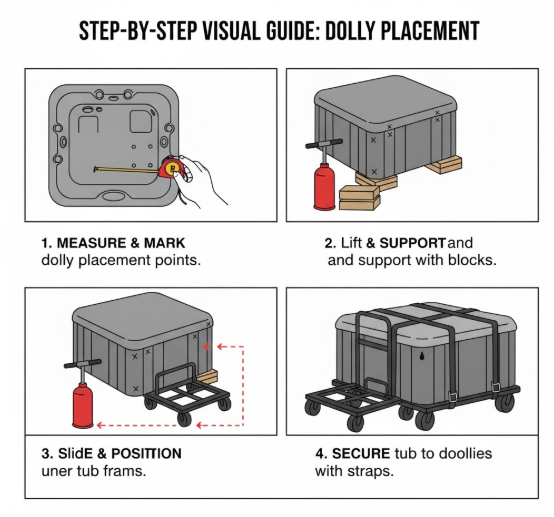 STEP-BY-STEP VISUAL GUIDE: DOLLY PLACEMENT

1. MEASURE & MARK
dolly placement points.

2. Lift & SUPPORTand
and support with blocks.

3. SlidE & POSITION
uner tub frams.

4. SECURE tub to doollies
with straps.