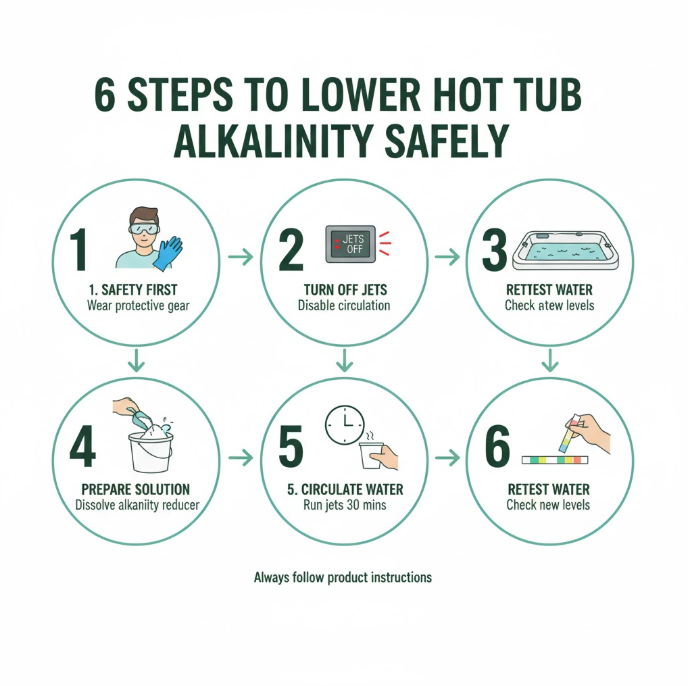 6 STEPS TO LOWER HOT TUB ALKALINITY SAFELY

1

1. SAFETY FIRST
Wear protective gear

2

JETS OFF

TURN OFF JETS
Disable circulation

3

RETTEST WATER
Check atew levels

4

PREPARE SOLUTION
Dissolve alkaniity reducer

5

5. CIRCULATE WATER
Run jets 30 mins

6

RETEST WATER
Check new levels

Always follow product instructions